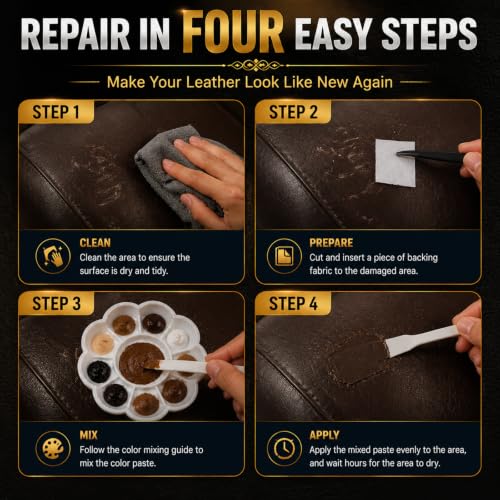 REPAIR IN FOUR EASY STEPS

Make Your Leather Look Like New Again

STEP 1

CLEAN
Clean the area to ensure the surface is dry and tidy.

STEP 2

PREPARE
Cut and insert a piece of backing fabric to the damaged area.

STEP 3

MIX
Follow the color mixing guide to mix the color paste.

STEP 4

APPLY
Apply the mixed paste evenly to the area, and wait hours for the area to dry.