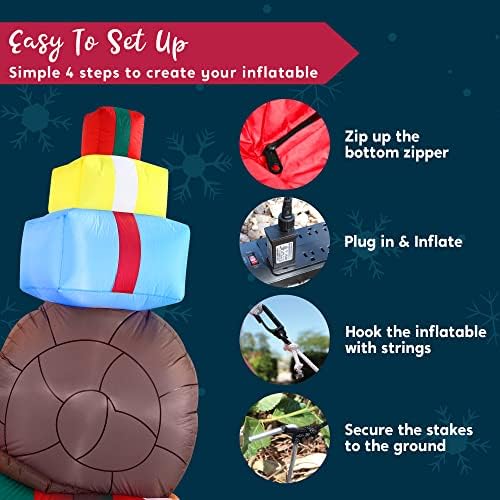 Easy To Set Up
Simple 4 steps to create your inflatable

Zip up the bottom zipper

Plug in & Inflate

Hook the inflatable with strings

Secure the stakes to the ground