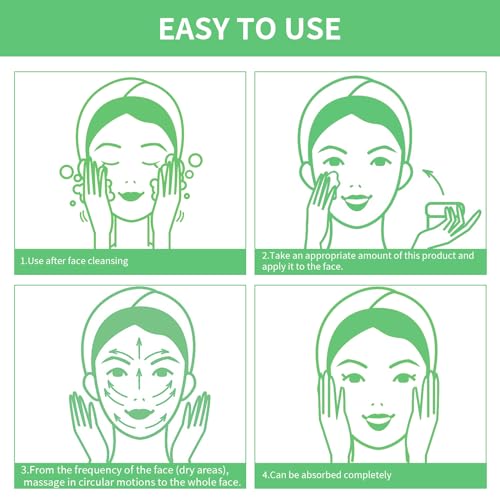 EASY TO USE

1.Use after face cleansing

2.Take an appropriate amount of this product and apply it to the face.

3.From the frequency of the face (dry areas), massage in circular motions to the whole face.

4.Can be absorbed completely