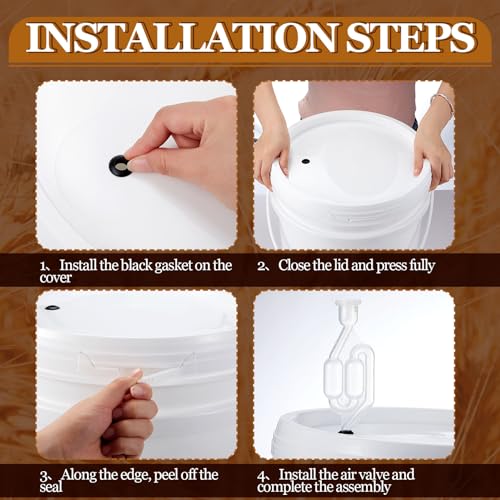 INSTALLATION STEPS

1、Install the black gasket on the cover

2、Close the lid and press fully

3、Along the edge, peel off the seal

4、Install the air valve and complete the assembly