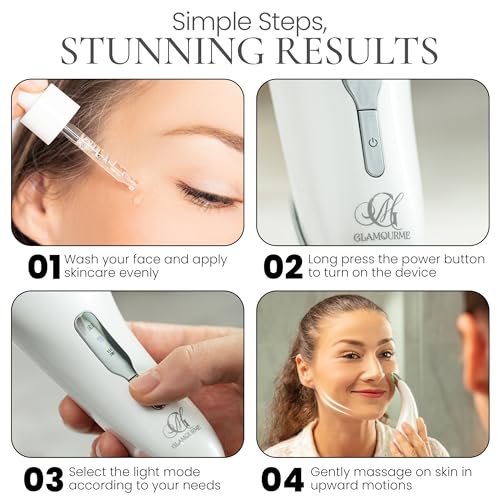 Simple Steps,
STUNNING RESULTS

GLAMOURME

01 Wash your face and apply skincare evenly

02 Long press the power button to turn on the device

GLAMOURME

03 Select the light mode according to your needs

04 Gently massage on skin in upward motions