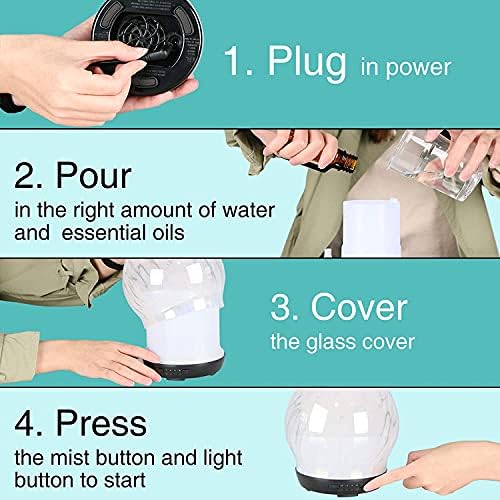 1. Plug in power

2. Pour
in the right amount of water and essential oils

3. Cover
the glass cover

4. Press
the mist button and light button to start