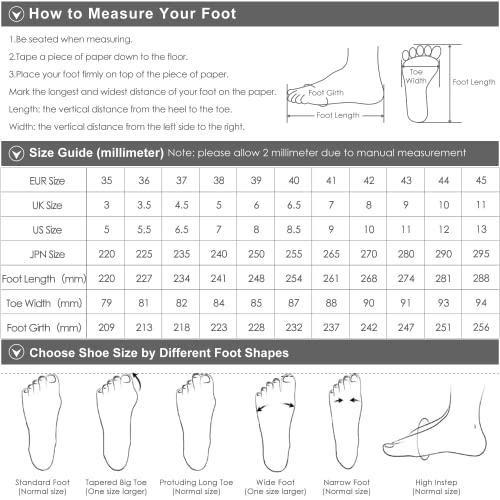 How to Measure Your Foot

1.Be seated when measuring.

2.Tape a piece of paper down to the floor.

3.Place your foot firmly on top of the piece of paper.

Mark the longest and widest distance of your foot on the paper.

Length: the vertical distance from the heel to the toe.

Width: the vertical distance from the left side to the right.

Foot Girth

Foot Length

Toe Width

Foot Length

Size Guide (millimeter) Note: please allow 2 millimeter due to manual measurement

| EUR Size | 35 | 36 | 37 | 38 | 39 | 40 | 41 | 42 | 43 | 44 | 45 |
|---|---|---|---|---|---|---|---|---|---|---|---|
| UK Size | 3 | 3.5 | 4.5 | 5 | 6 | 6.5 | 7 | 8 | 9 | 10 | 11 |
| US Size | 5 | 5.5 | 6.5 | 7 | 8 | 8.5 | 9 | 10 | 11 | 12 | 13 |
| JPN Size | 220 | 225 | 235 | 240 | 250 | 255 | 265 | 270 | 280 | 290 | 295 |
| Foot Length (mm) | 220 | 227 | 234 | 241 | 248 | 254 | 261 | 268 | 274 | 281 | 288 |
| Toe Width (mm) | 79 | 81 | 82 | 84 | 85 | 87 | 88 | 90 | 91 | 93 | 94 |
| Foot Girth (mm) | 209 | 213 | 218 | 223 | 228 | 232 | 237 | 242 | 247 | 251 | 256 |

Choose Shoe Size by Different Foot Shapes

Standard Foot (Normal size)

Tapered Big Toe (One size larger)

Protuding Long Toe (Normal size)

Wide Foot (One size larger)

Narrow Foot (Normal size)

High Instep (Normal size)