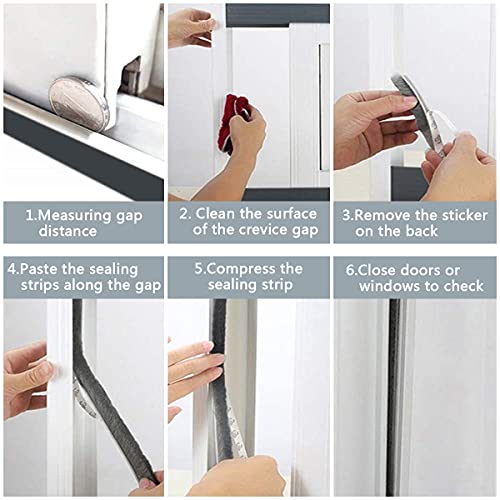 1.Measuring gap distance

2. Clean the surface of the crevice gap

3.Remove the sticker on the back

4.Paste the sealing strips along the gap

5.Compress the sealing strip

6.Close doors or windows to check