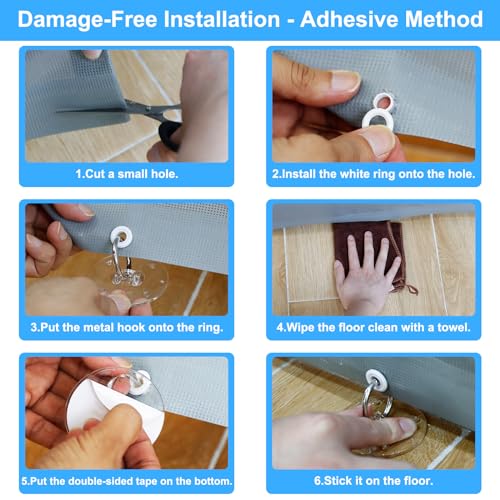 Damage-Free Installation - Adhesive Method

1.Cut a small hole.

2.Install the white ring onto the hole.

3.Put the metal hook onto the ring.

4.Wipe the floor clean with a towel.

5.Put the double-sided tape on the bottom.

6.Stick it on the floor.