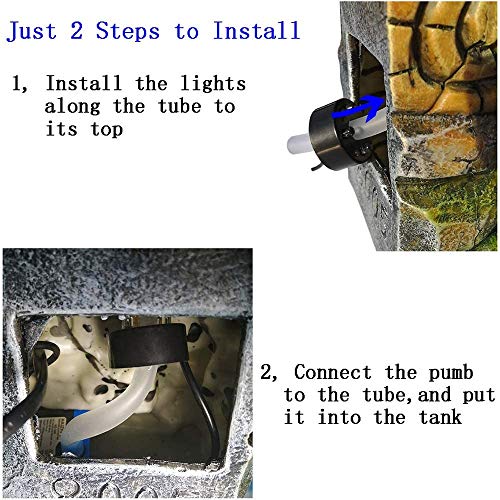 Just 2 Steps to Install

1, Install the lights along the tube to its top

2, Connect the pumb to the tube,and put it into the tank