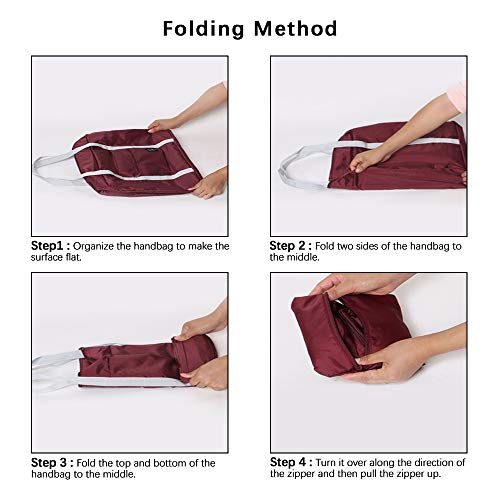 Folding Method

Step1 : Organize the handbag to make the surface flat.

Step 2 : Fold two sides of the handbag to the middle.

Step 3 : Fold the top and bottom of the handbag to the middle.

Step 4 : Turn it over along the direction of the zipper and then pull the zipper up.