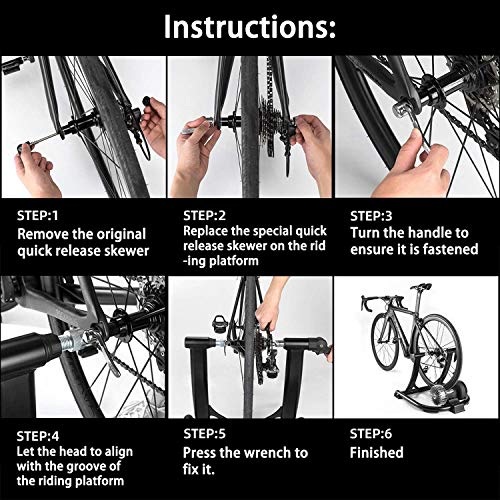 Instructions:

STEP:1
Remove the original quick release skewer

STEP:2
Replace the special quick release skewer on the rid -ing platform

STEP:3
Turn the handle to ensure it is fastened

STEP:4
Let the head to align with the groove of the riding platform

STEP:5
Press the wrench to fix it.

STEP:6
Finished