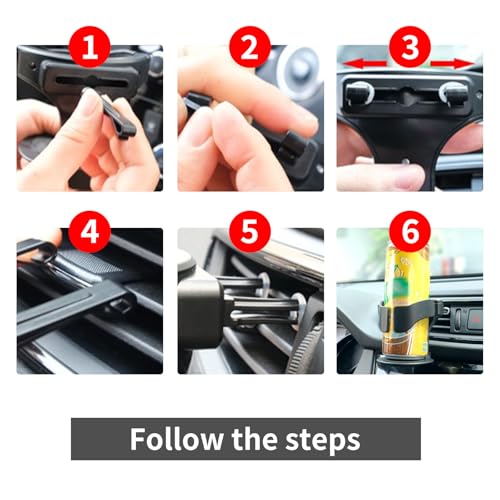 1

2

3

4

5

6

Follow the steps