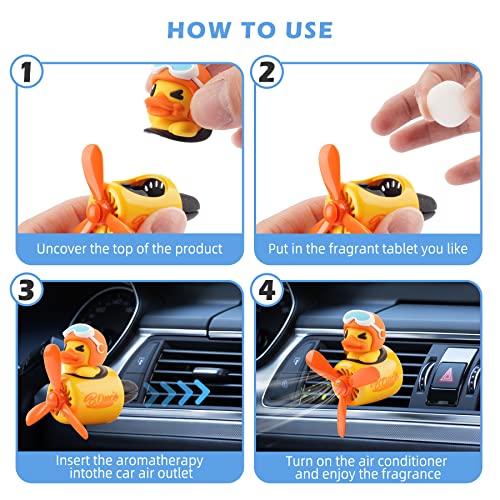 HOW TO USE

1

Uncover the top of the product

2

Put in the fragrant tablet you like

3

B.Duck

Insert the aromatherapy intothe car air outlet

4

B.Duck

Turn on the air conditioner and enjoy the fragrance