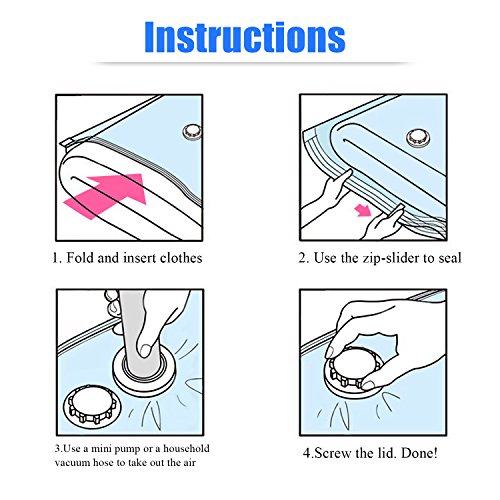 Instructions

1. Fold and insert clothes

2. Use the zip-slider to seal

3.Use a mini pump or a household vacuum hose to take out the air

4.Screw the lid. Done!