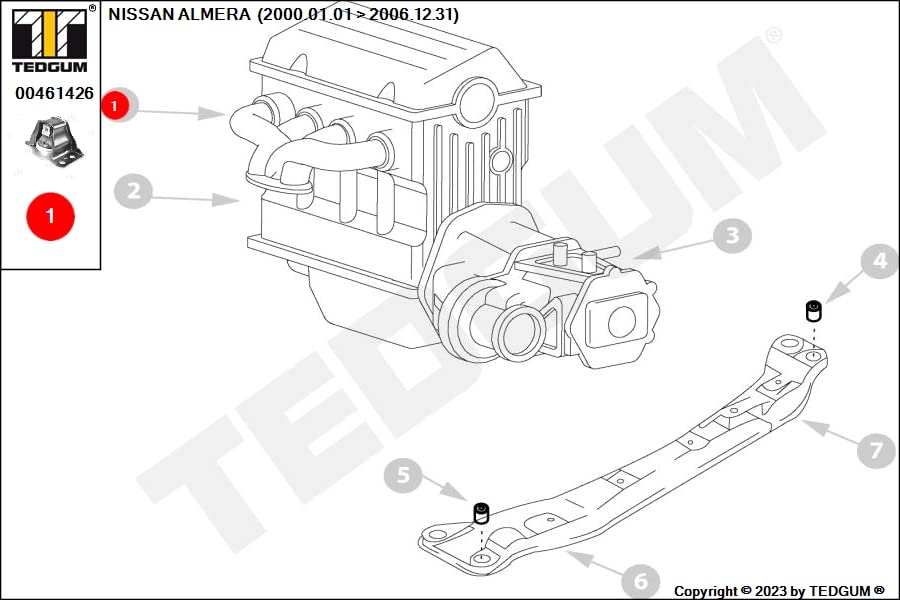 TEDGUM®

00461426

1

NISSAN ALMERA (2000.01.01 > 2006.12.31)

1

2

3

4

5

6

7

TEDGUM®

Copyright © 2023 by TEDGUM ®