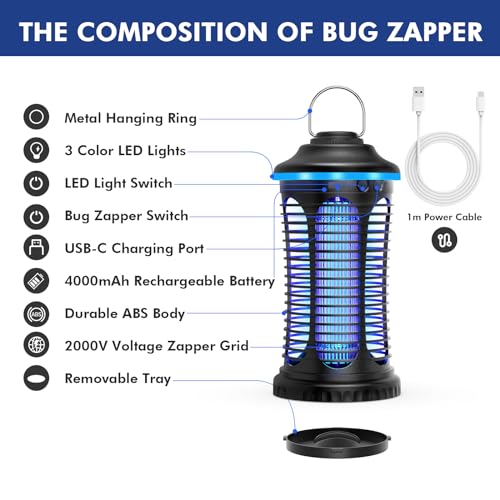 THE COMPOSITION OF BUG ZAPPER

Metal Hanging Ring
3 Color LED Lights
LED Light Switch
Bug Zapper Switch
USB-C Charging Port
4000mAh Rechargeable Battery
ABS
Durable ABS Body
2000V Voltage Zapper Grid
Removable Tray

1m Power Cable