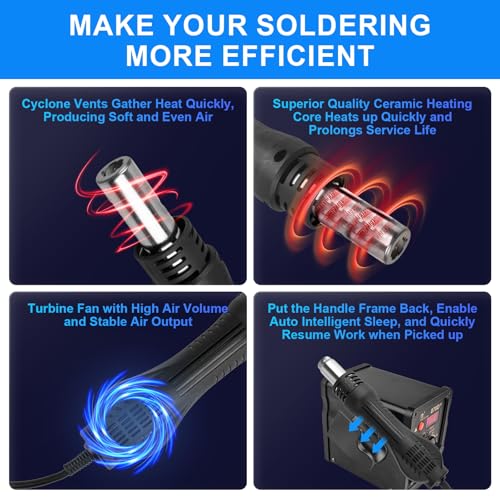 MAKE YOUR SOLDERING MORE EFFICIENT

Cyclone Vents Gather Heat Quickly, Producing Soft and Even Air

Superior Quality Ceramic Heating Core Heats up Quickly and Prolongs Service Life

Turbine Fan with High Air Volume and Stable Air Output

Put the Handle Frame Back, Enable Auto Intelligent Sleep, and Quickly Resume Work when Picked up