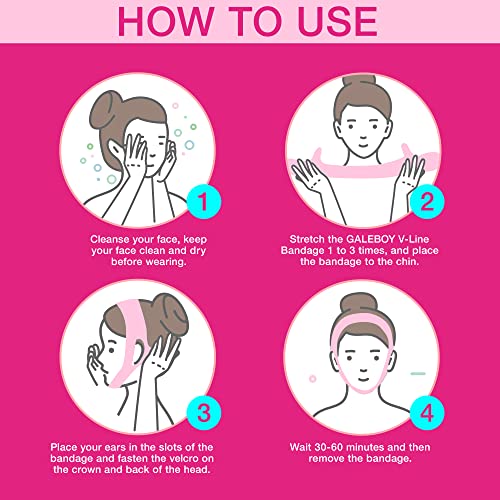 HOW TO USE

1

Cleanse your face, keep your face clean and dry before wearing.

2

Stretch the GALEBOY V-Line Bandage 1 to 3 times, and place the bandage to the chin.

3

Place your ears in the slots of the bandage and fasten the velcro on the crown and back of the head.

4

Wait 30-60 minutes and then remove the bandage.