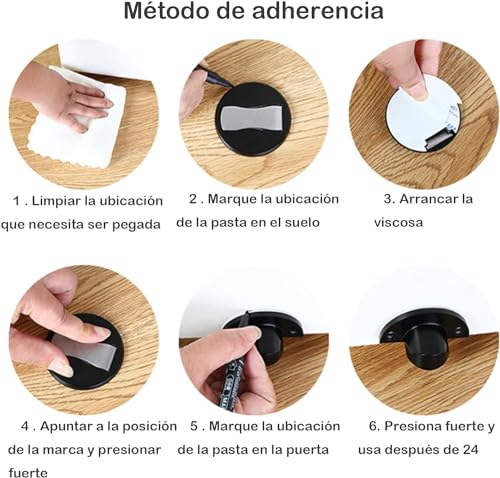 Método de adherencia

1 . Limpiar la ubicación que necesita ser pegada

2 . Marque la ubicación de la pasta en el suelo

3. Arrancar la viscosa

4 . Apuntar a la posición de la marca y presionar fuerte

5 . Marque la ubicación de la pasta en la puerta

6. Presiona fuerte y usa después de 24