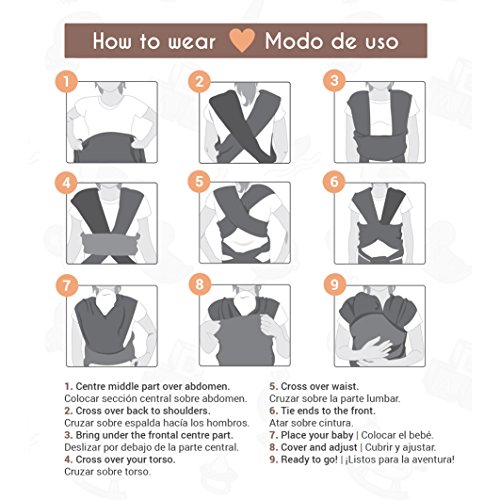 How to wear Modo de uso

1

2

3

4

5

6

7

8

9

1. Centre middle part over abdomen.
Colocar sección central sobre abdomen.
2. Cross over back to shoulders.
Cruzar sobre espalda hacía los hombros.
3. Bring under the frontal centre part.
Deslizar por debajo de la parte central.
4. Cross over your torso.
Cruzar sobre torso.

5. Cross over waist.
Cruzar sobre la parte lumbar.
6. Tie ends to the front.
Atar sobre cintura.
7. Place your baby | Colocar el bebé.
8. Cover and adjust | Cubrir y ajustar.
9. Ready to go! | ¡Listos para la aventura!