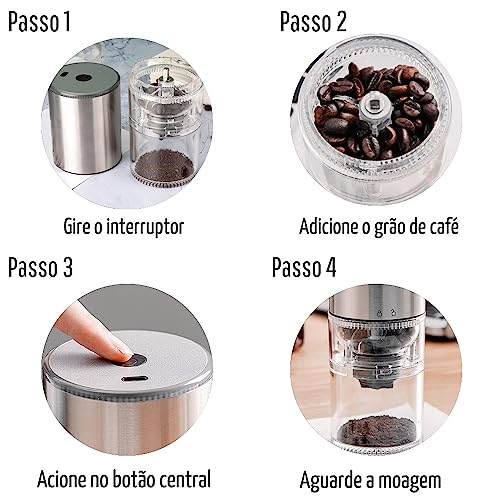 Passo 1

Gire o interruptor

Passo 2

Adicione o grão de café

Passo 3

Acione no botão central

Passo 4

Aguarde a moagem