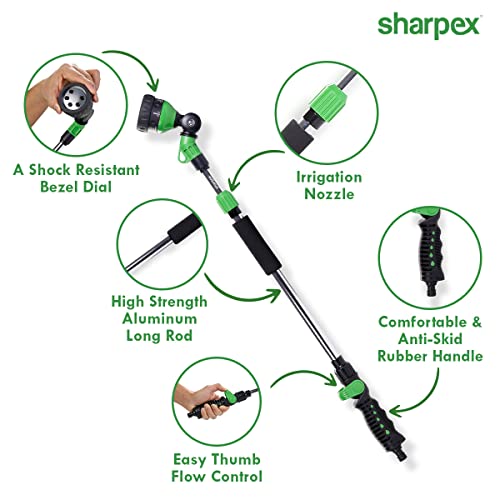 sharpex

A Shock Resistant Bezel Dial

Irrigation Nozzle

High Strength Aluminum Long Rod

Comfortable & Anti-Skid Rubber Handle

Easy Thumb Flow Control