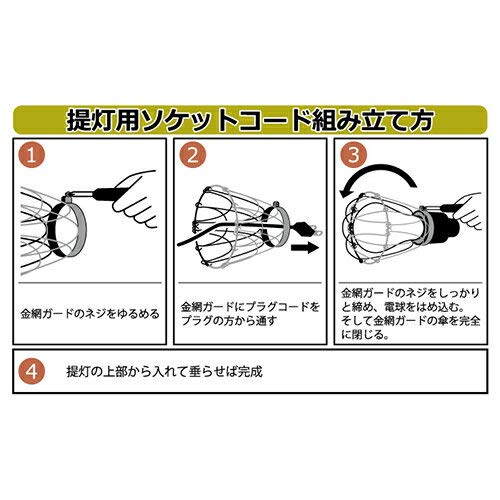 提灯用ソケットコード組み立て方

1

金網ガードのネジをゆるめる

2

金網ガードにプラグコードをプラグの方から通す

3

金網ガードのネジをしっかりと締め、電球をはめ込む。そして金網ガードの傘を完全に閉じる。

4

提灯の上部から入れて垂らせば完成