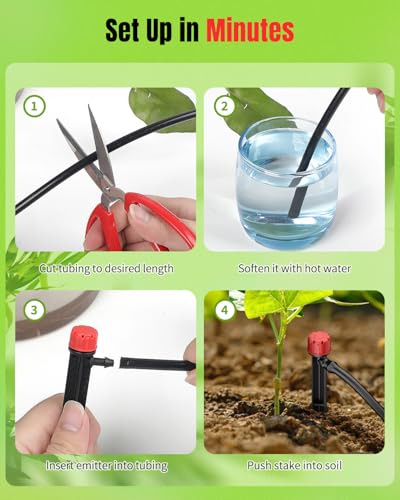 Set Up in Minutes

1

Cut tubing to desired length

2

Soften it with hot water

3

Insert emitter into tubing

4

Push stake into soil