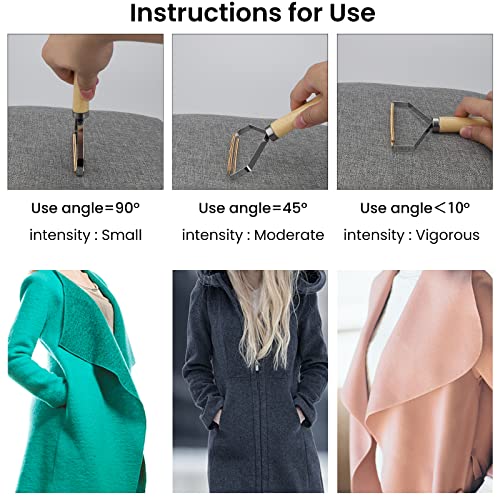 Instructions for Use

Use angle=90°
intensity : Small

Use angle=45°
intensity : Moderate

Use angle＜10°
intensity : Vigorous