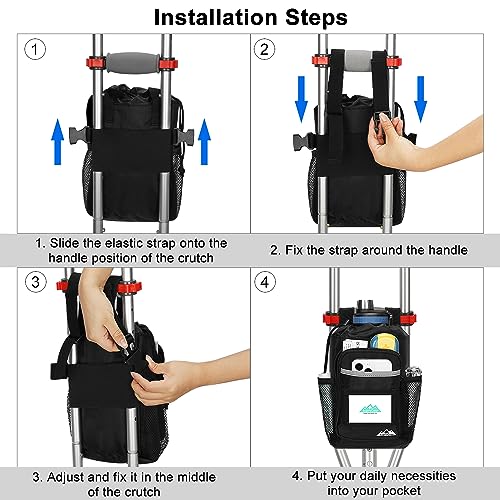 Installation Steps

1

2

1. Slide the elastic strap onto the handle position of the crutch

2. Fix the strap around the handle

3

4

3. Adjust and fix it in the middle of the crutch

4. Put your daily necessities into your pocket