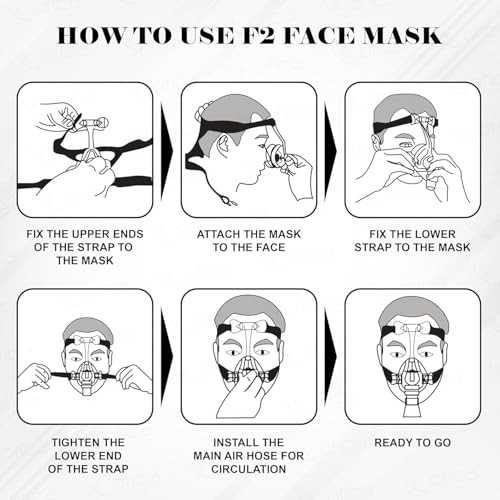 HOW TO USE F2 FACE MASK

FIX THE UPPER ENDS OF THE STRAP TO THE MASK

ATTACH THE MASK TO THE FACE

FIX THE LOWER STRAP TO THE MASK

TIGHTEN THE LOWER END OF THE STRAP

INSTALL THE MAIN AIR HOSE FOR CIRCULATION

READY TO GO