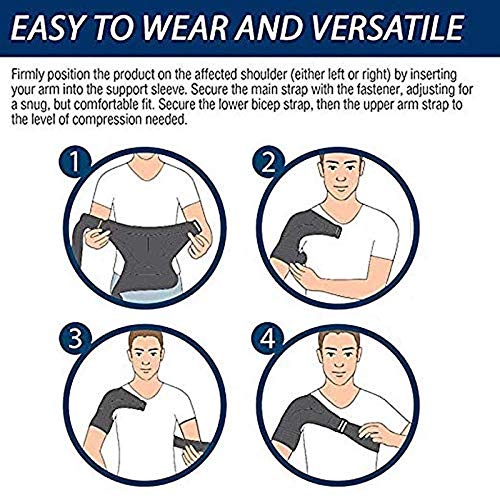 EASY TO WEAR AND VERSATILE

Firmly position the product on the affected shoulder (either left or right) by inserting your arm into the support sleeve. Secure the main strap with the fastener, adjusting for a snug, but comfortable fit. Secure the lower bicep strap, then the upper arm strap to the level of compression needed.

1

2

3

4