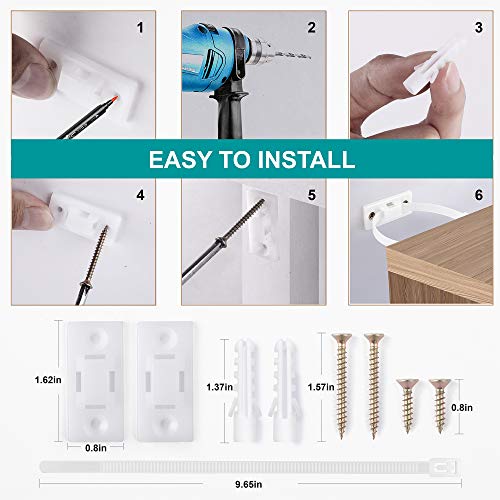 1

2

3

EASY TO INSTALL

4

5

6

1.62in

0.8in

1.37in

1.57in

0.8in

9.65in