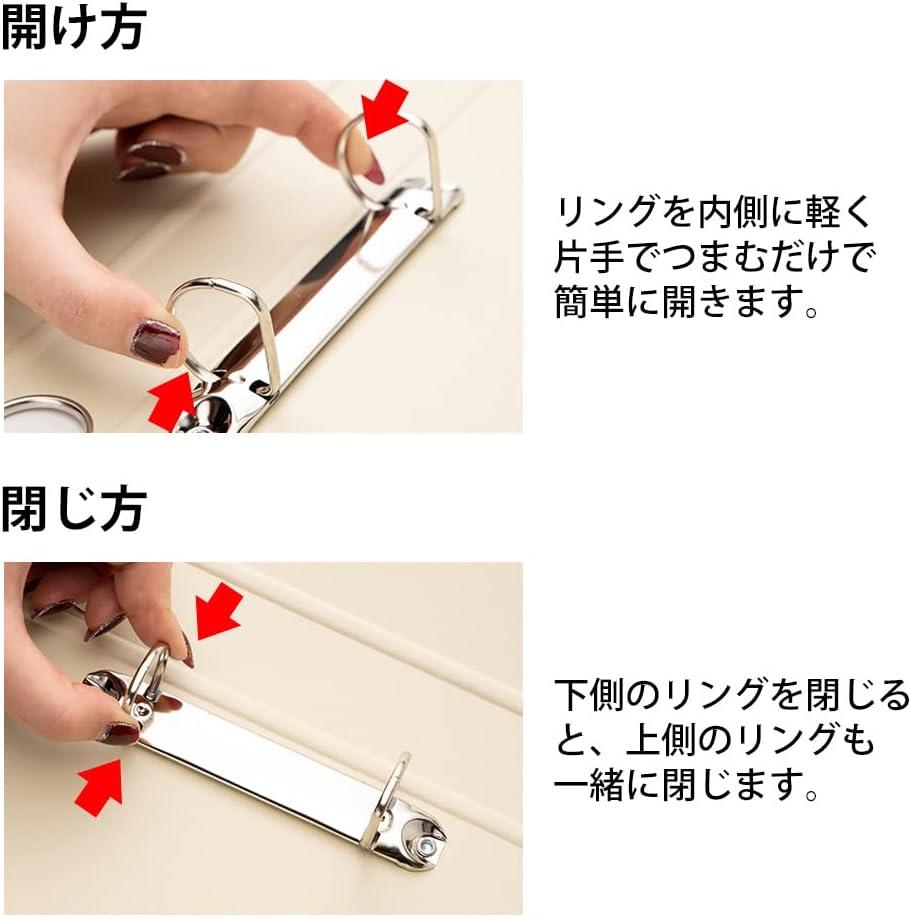 開け方

リングを内側に軽く片手でつまむだけで簡単に開きます。

閉じ方

下側のリングを閉じると、上側のリングも一緒に閉じます。