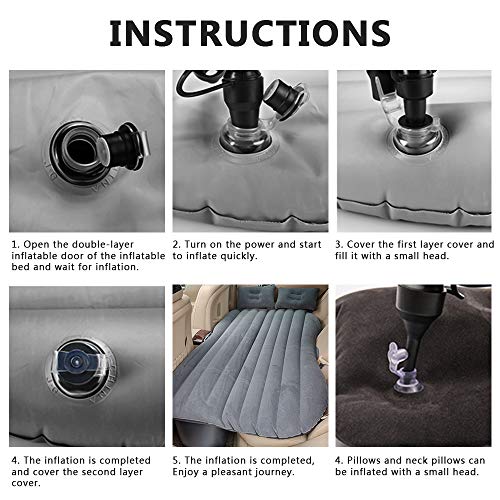 INSTRUCTIONS

1. Open the double-layer inflatable door of the inflatable bed and wait for inflation.

2. Turn on the power and start to inflate quickly.

3. Cover the first layer cover and fill it with a small head.

4. The inflation is completed and cover the second layer cover.

5. The inflation is completed, Enjoy a pleasant journey.

4. Pillows and neck pillows can be inflated with a small head.