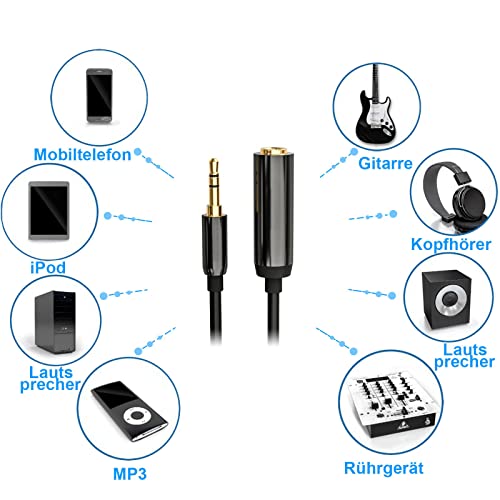 Mobiltelefon

iPod

Lauts precher

MP3

Gitarre

Kopfhörer

Lauts precher

Rührgerät