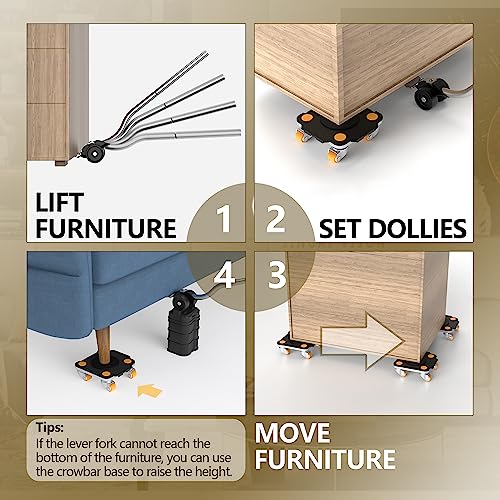 LIFT FURNITURE

1

2

SET DOLLIES

4

3

Tips:
If the lever fork cannot reach the bottom of the furniture, you can use the crowbar base to raise the height.

MOVE FURNITURE