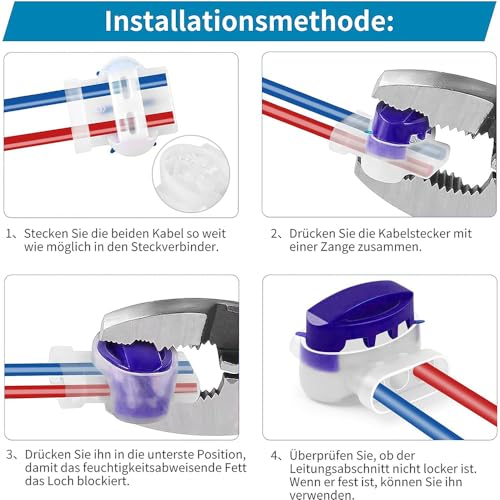 Installationsmethode:

1、Stecken Sie die beiden Kabel so weit wie möglich in den Steckverbinder.

2、Drücken Sie die Kabelstecker mit einer Zange zusammen.

3、Drücken Sie ihn in die unterste Position, damit das feuchtigkeitsabweisende Fett das Loch blockiert.

4、Überprüfen Sie, ob der Leitungsabschnitt nicht locker ist. Wenn er fest ist, können Sie ihn verwenden.