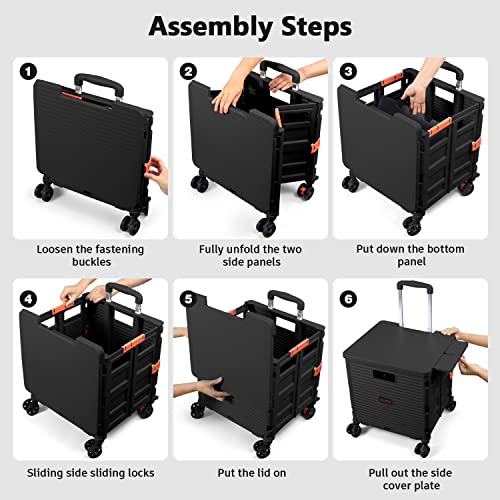 Assembly Steps

1

Loosen the fastening buckles

2

Fully unfold the two side panels

3

Put down the bottom panel

4

Sliding side sliding locks

5

Put the lid on

6

Pull out the side cover plate