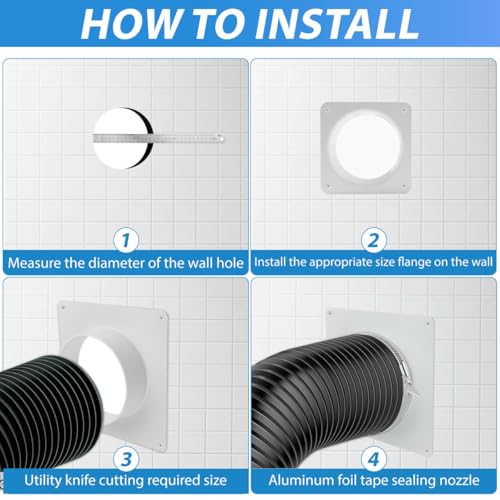 HOW TO INSTALL

1
Measure the diameter of the wall hole

2
Install the appropriate size flange on the wall

3
Utility knife cutting required size

4
Aluminum foil tape sealing nozzle