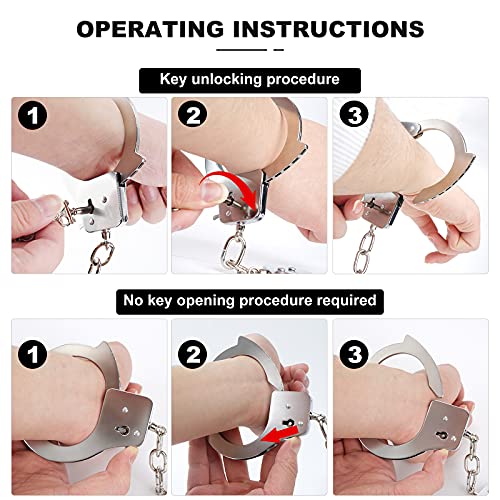 OPERATING INSTRUCTIONS

Key unlocking procedure

1

2

3

No key opening procedure required

1

2

3