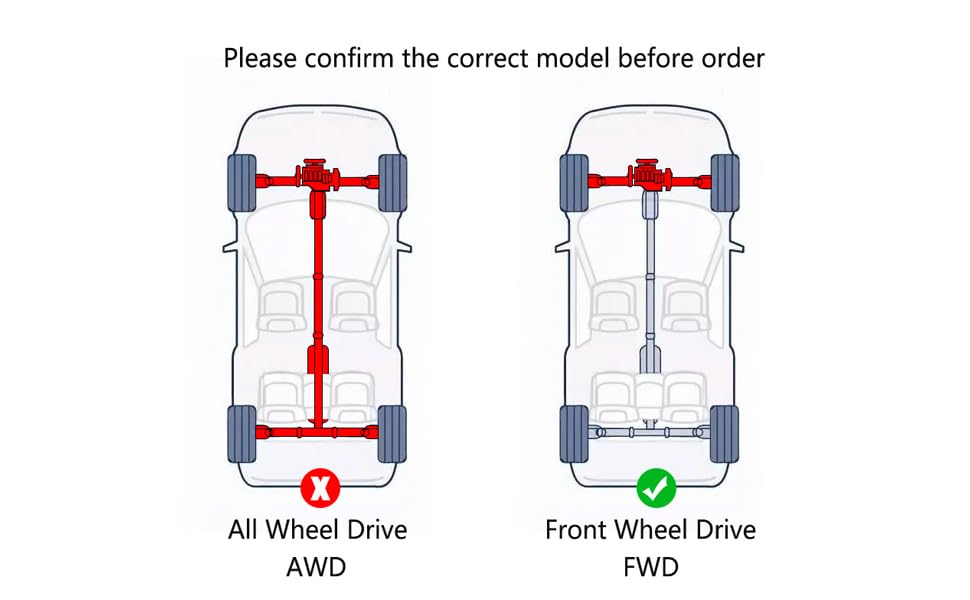 Please confirm the correct model before order

All Wheel Drive
AWD

Front Wheel Drive
FWD