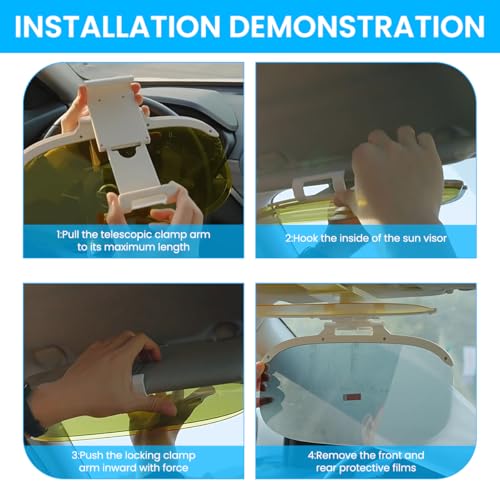 INSTALLATION DEMONSTRATION

1:Pull the telescopic clamp arm to its maximum length

2:Hook the inside of the sun visor

3:Push the locking clamp arm inward with force

4:Remove the front and rear protective films