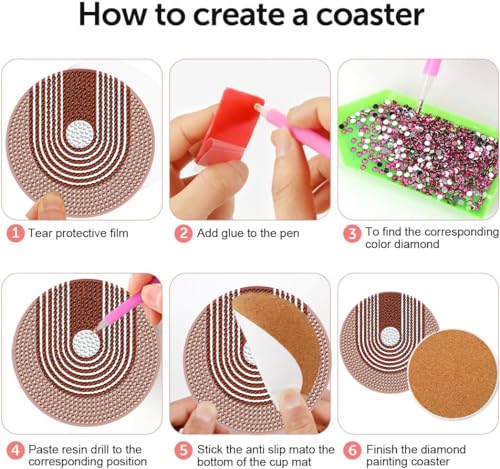 How to create a coaster

1 Tear protective film

2 Add glue to the pen

3 To find the corresponding color diamond

4 Paste resin drill to the corresponding position

5 Stick the anti slip mato the bottom of the cup mat

6 Finish the diamond painting coaster