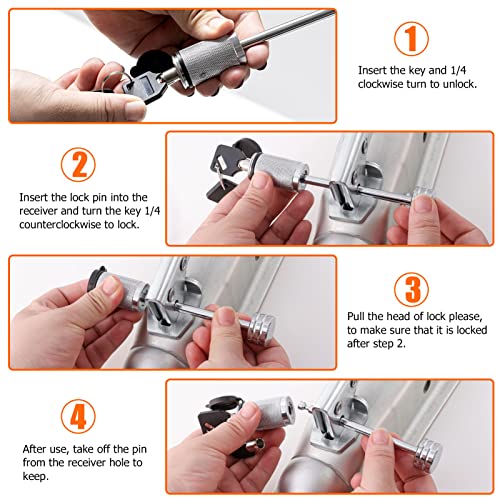 1

Insert the key and 1/4 clockwise turn to unlock.

2

Insert the lock pin into the receiver and turn the key 1/4 counterclockwise to lock.

3

Pull the head of lock please, to make sure that it is locked after step 2.

4

After use, take off the pin from the receiver hole to keep.