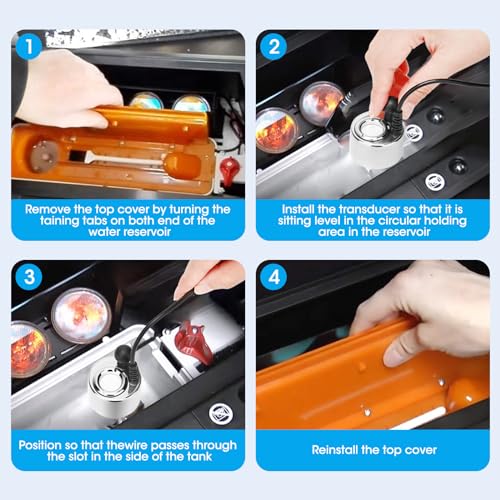 1

Remove the top cover by turning the taining tabs on both end of the water reservoir

2

Install the transducer so that it is sitting level in the circular holding area in the reservoir

3

Position so that thewire passes through the slot in the side of the tank

4

Reinstall the top cover