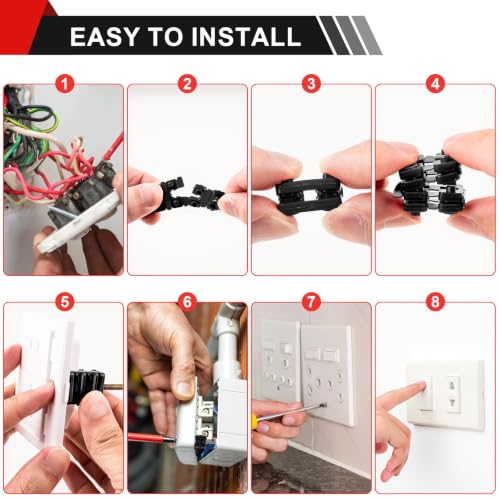 EASY TO INSTALL

1

2

3

4

5

6

7

8