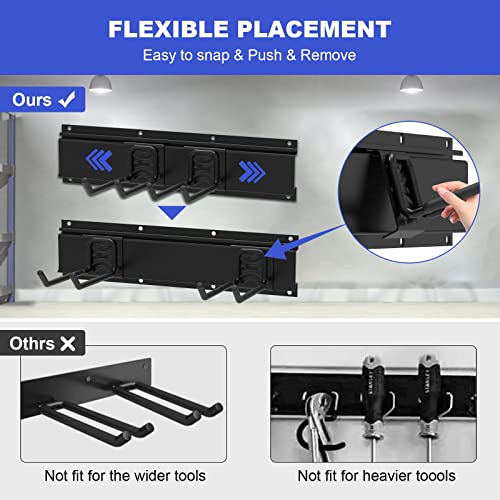 FLEXIBLE PLACEMENT
Easy to snap & Push & Remove

Ours ✓

Othrs ✕

STANLEY

STANLEY

Not fit for the wider tools

Not fit for heavier toools