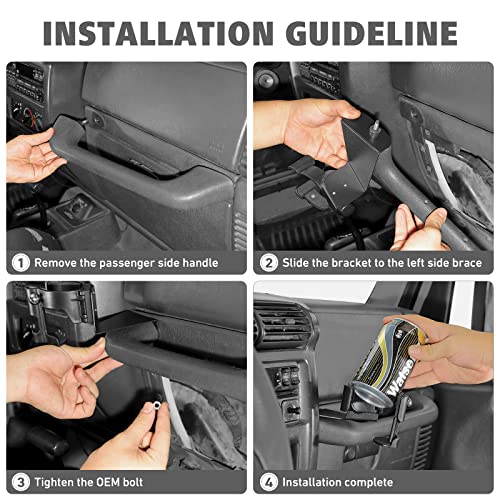 INSTALLATION GUIDELINE

1 Remove the passenger side handle

2 Slide the bracket to the left side brace

3 Tighten the OEM bolt

Watse

4 Installation complete