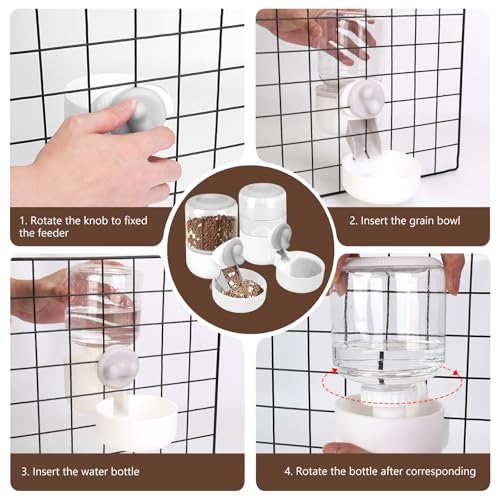 1. Rotate the knob to fixed the feeder

2. Insert the grain bowl

3. Insert the water bottle

4. Rotate the bottle after corresponding