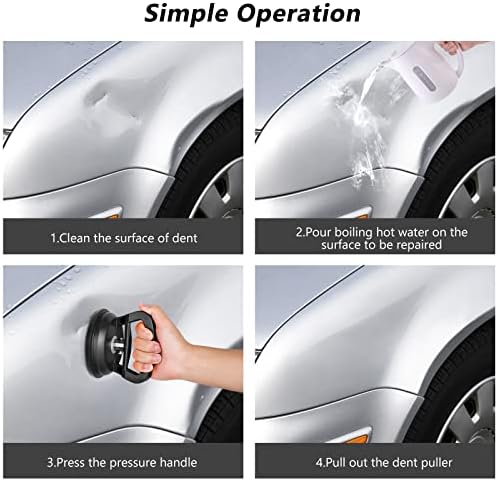 Simple Operation

1.Clean the surface of dent

2.Pour boiling hot water on the surface to be repaired

3.Press the pressure handle

4.Pull out the dent puller