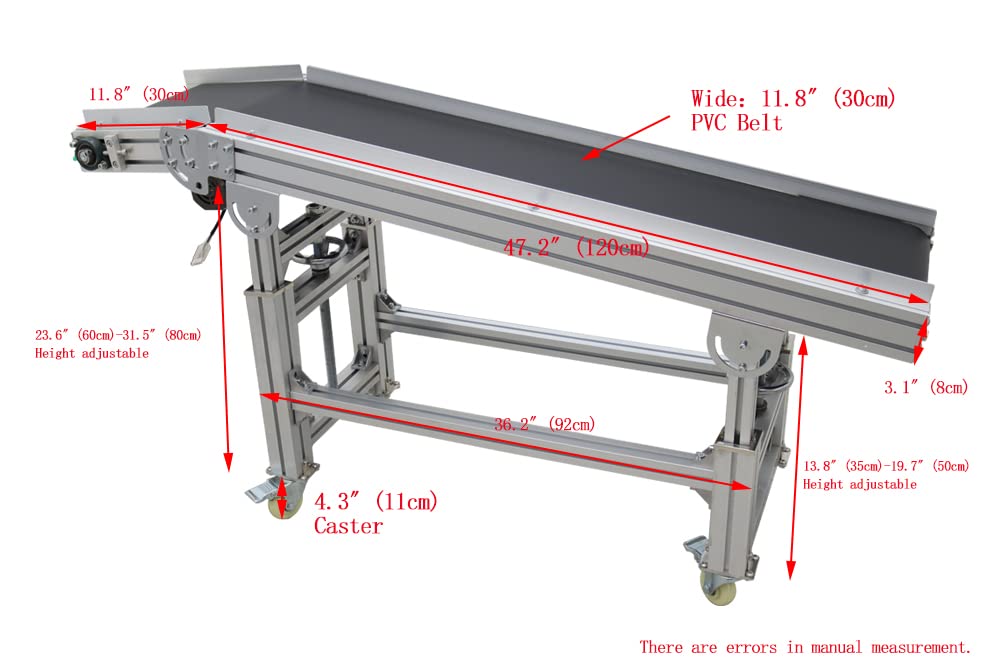 11.8″ (30cm)

Wide: 11.8″ (30cm)
PVC Belt

47.2″ (120cm)

23.6″ (60cm)-31.5″ (80cm)
Height adjustable

3.1″ (8cm)

36.2″ (92cm)

13.8″ (35cm)-19.7″ (50cm)
Height adjustable

4.3″ (11cm)
Caster

There are errors in manual measurement.