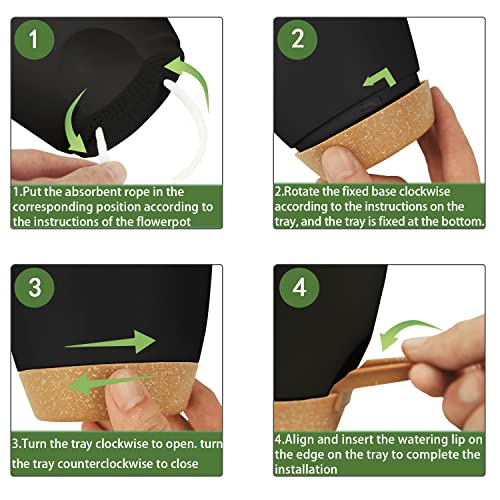 1

1.Put the absorbent rope in the corresponding position according to the instructions of the flowerpot

2

2.Rotate the fixed base clockwise according to the instructions on the tray, and the tray is fixed at the bottom.

3

3.Turn the tray clockwise to open. turn the tray counterclockwise to close

4

4.Align and insert the watering lip on the edge on the tray to complete the installation